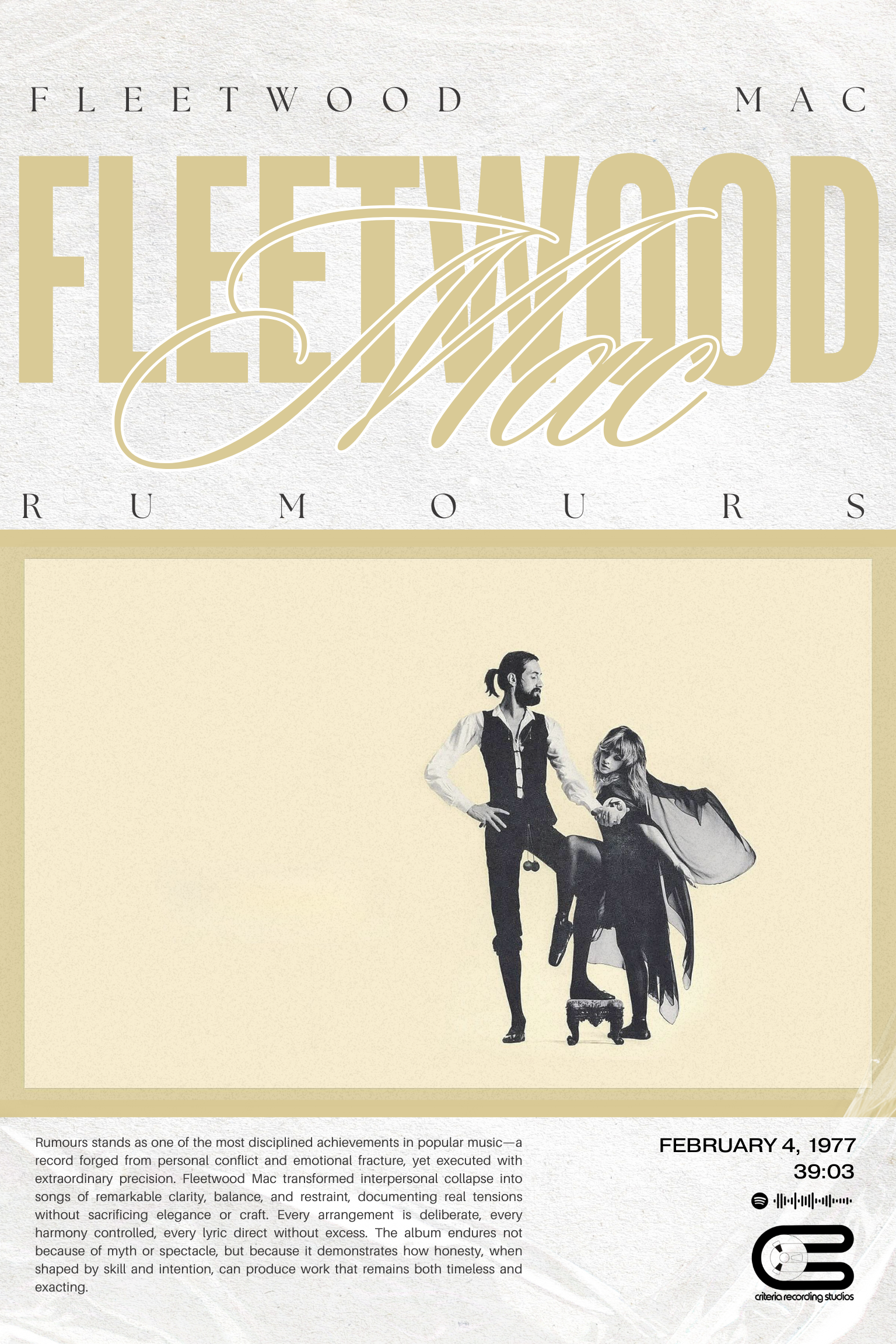 FLEETWOOD MAC

FLEETWOOD
Mac

RUMOURS

Rumours stands as one of the most disciplined achievements in popular music—a record forged from personal conflict and emotional fracture, yet executed with extraordinary precision. Fleetwood Mac transformed interpersonal collapse into songs of remarkable clarity, balance, and restraint, documenting real tensions without sacrificing elegance or craft. Every arrangement is deliberate, every harmony controlled, every lyric direct without excess. The album endures not because of myth or spectacle, but because it demonstrates how honesty, when shaped by skill and intention, can produce work that remains both timeless and exacting.

FEBRUARY 4, 1977
39:03

criteria recording studios